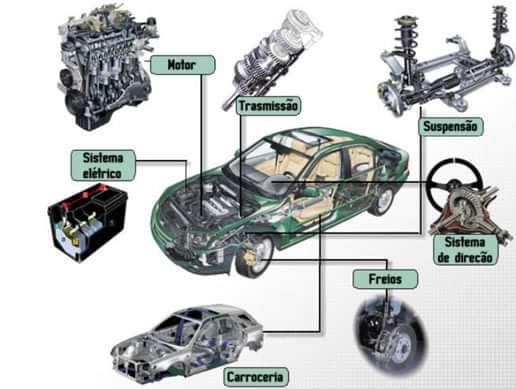 Motor

Trasmissão

Suspensão

Sistema elétrico

Sistema de direcão

Freios

Carroceria